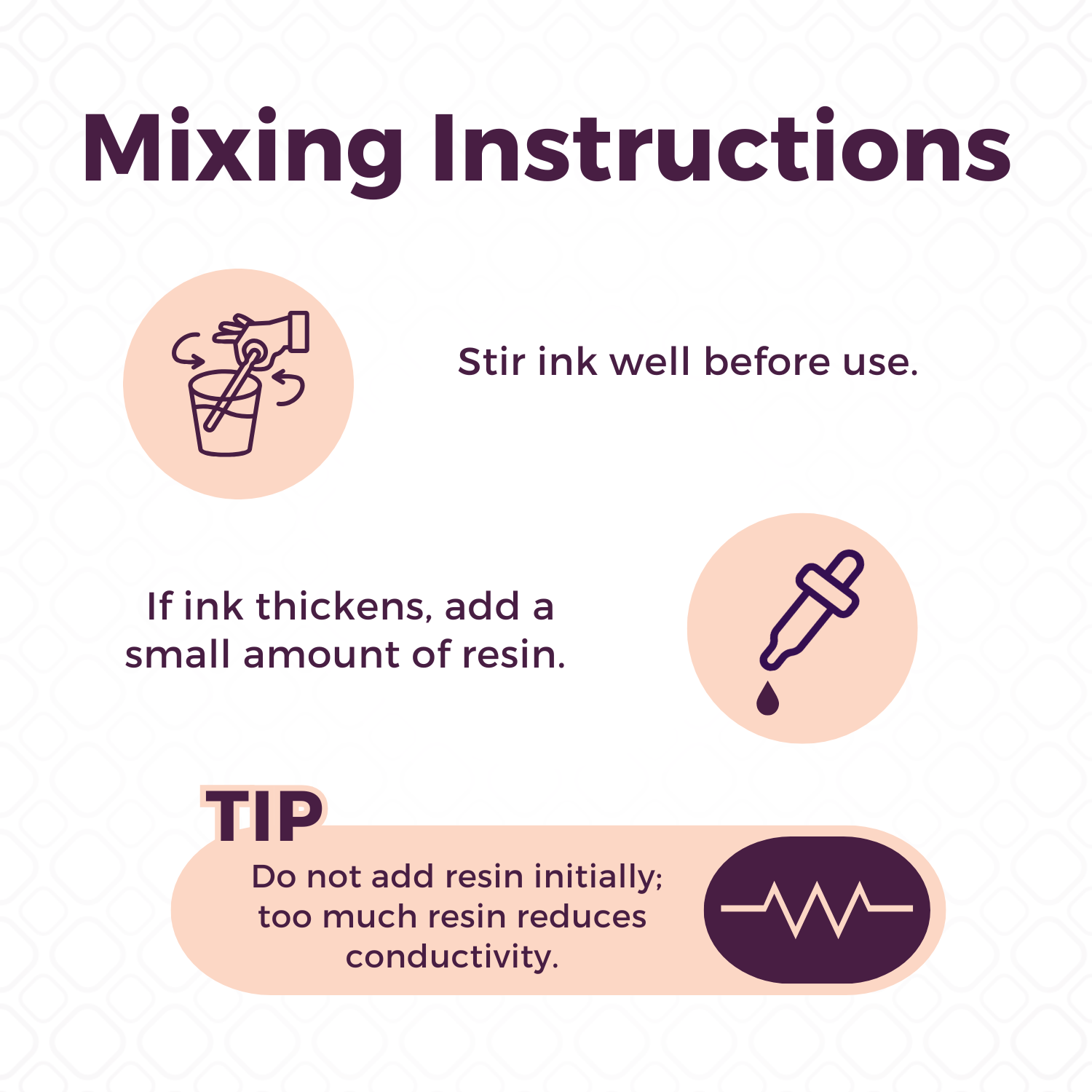 Mixing Instructions

Stir ink well before use.

If ink thickens, add a small amount of resin.

TIP

Do not add resin initially; too much resin reduces conductivity.