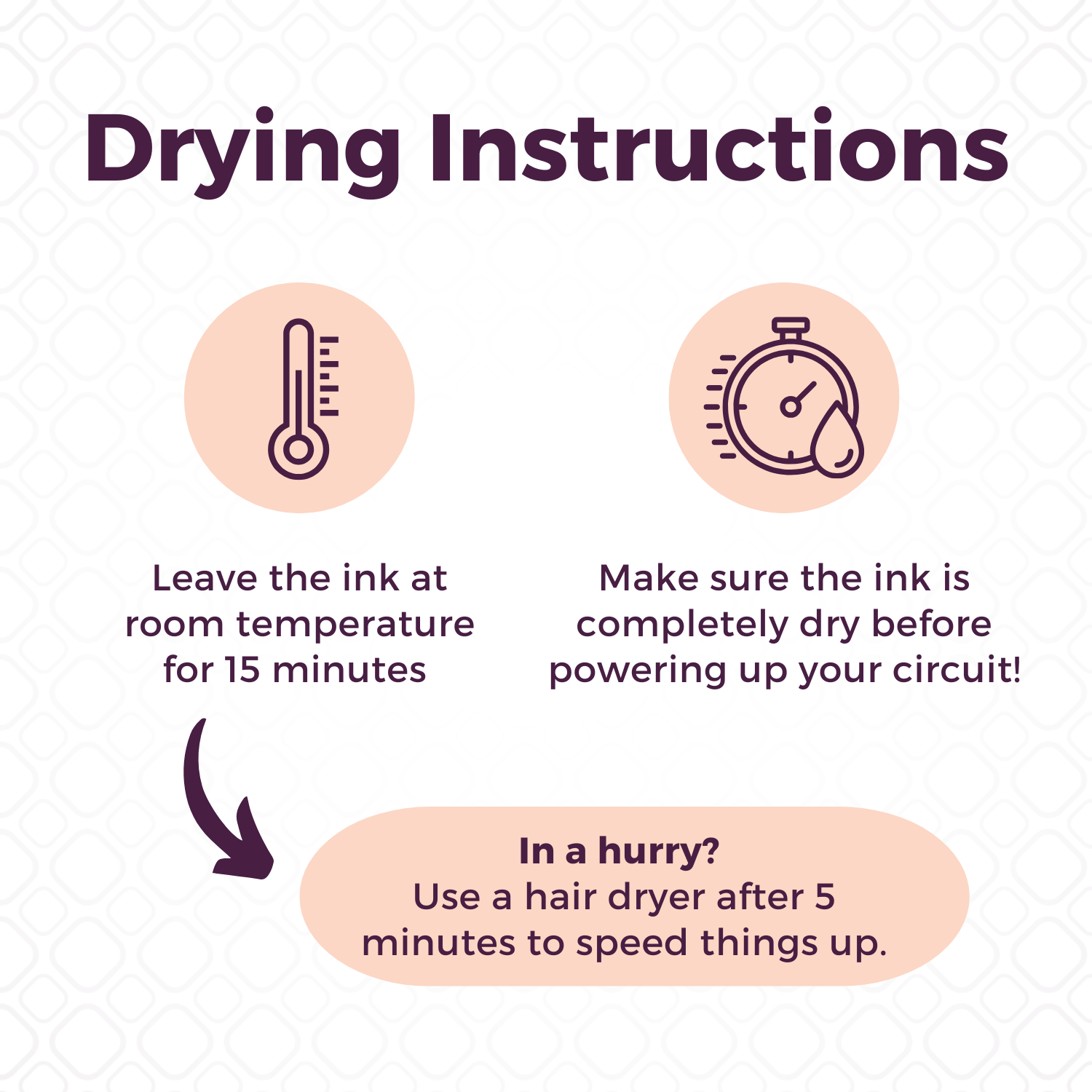 Drying Instructions

Leave the ink at room temperature for 15 minutes

Make sure the ink is completely dry before powering up your circuit!

In a hurry?
Use a hair dryer after 5 minutes to speed things up.